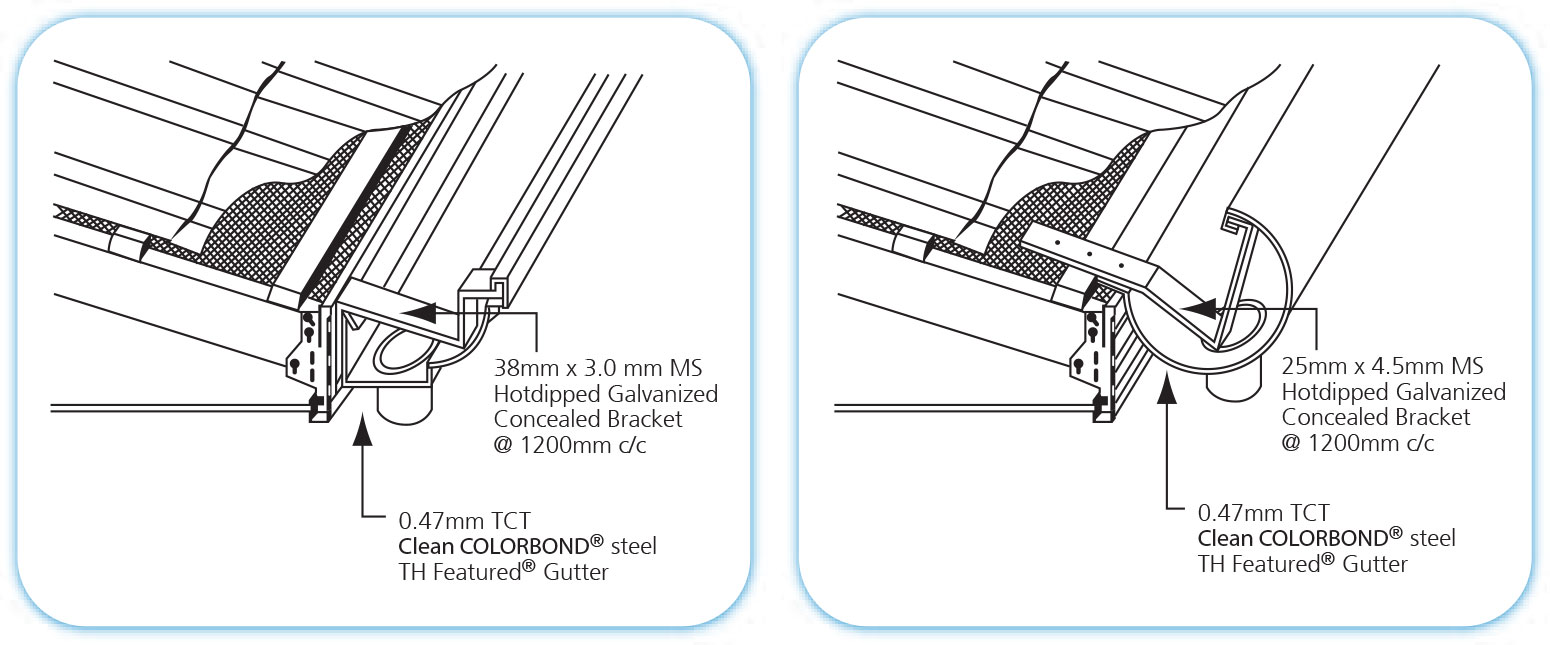 38mm x 3.0 mm MS
Hotdipped Galvanized
Concealed Bracket
@ 1200mm c/c

0.47mm TCT
Clean COLORBOND® steel
TH Featured® Gutter

25mm x 4.5mm MS
Hotdipped Galvanized
Concealed Bracket
@ 1200mm c/c

0.47mm TCT
Clean COLORBOND® steel
TH Featured® Gutter